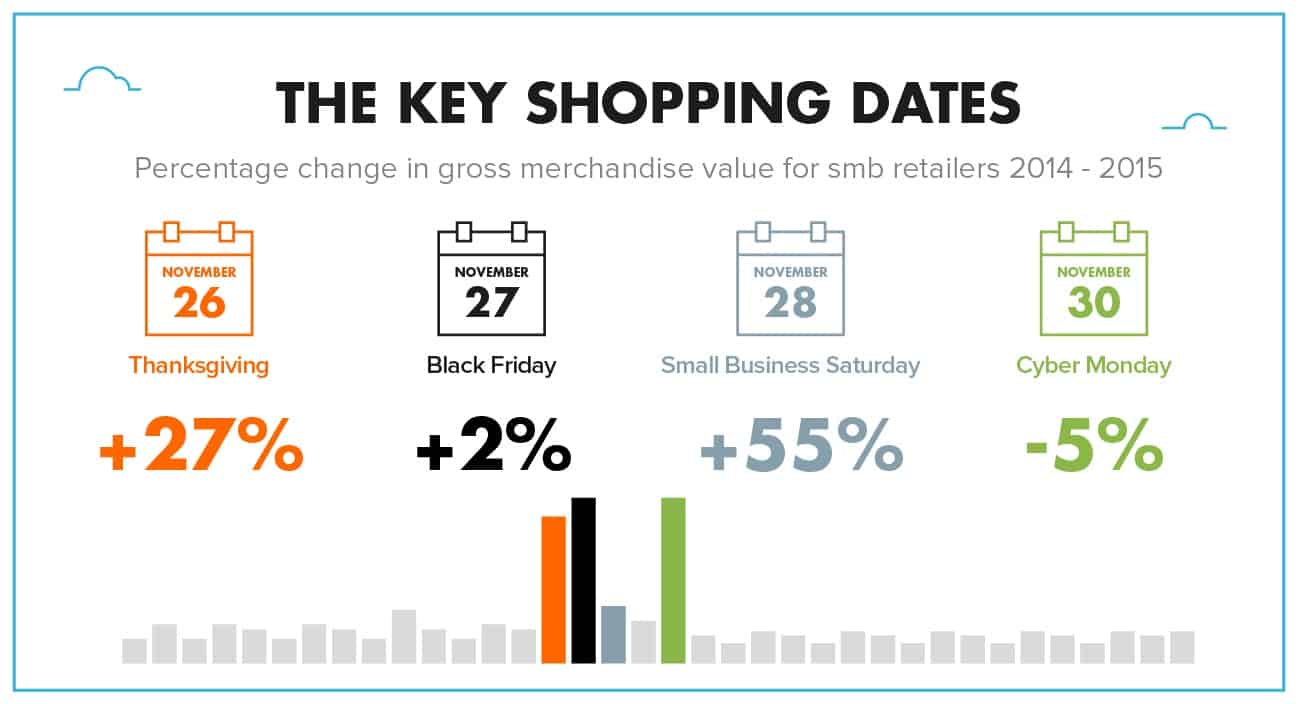 THE KEY SHOPPING DATES

Percentage change in gross merchandise value for smb retailers 2014 - 2015

NOVEMBER
26
Thanksgiving
+27%

NOVEMBER
27
Black Friday
+2%

NOVEMBER
28
Small Business Saturday
+55%

NOVEMBER
30
Cyber Monday
-5%