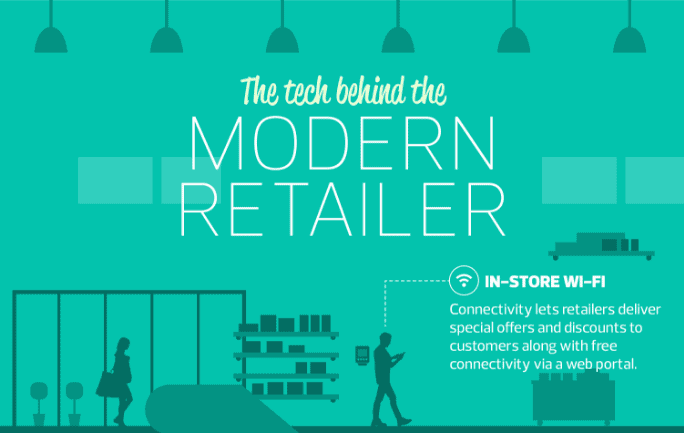 The tech behind the
MODERN
RETAILER

IN-STORE WI-FI
Connectivity lets retailers deliver special offers and discounts to customers along with free connectivity via a web portal.